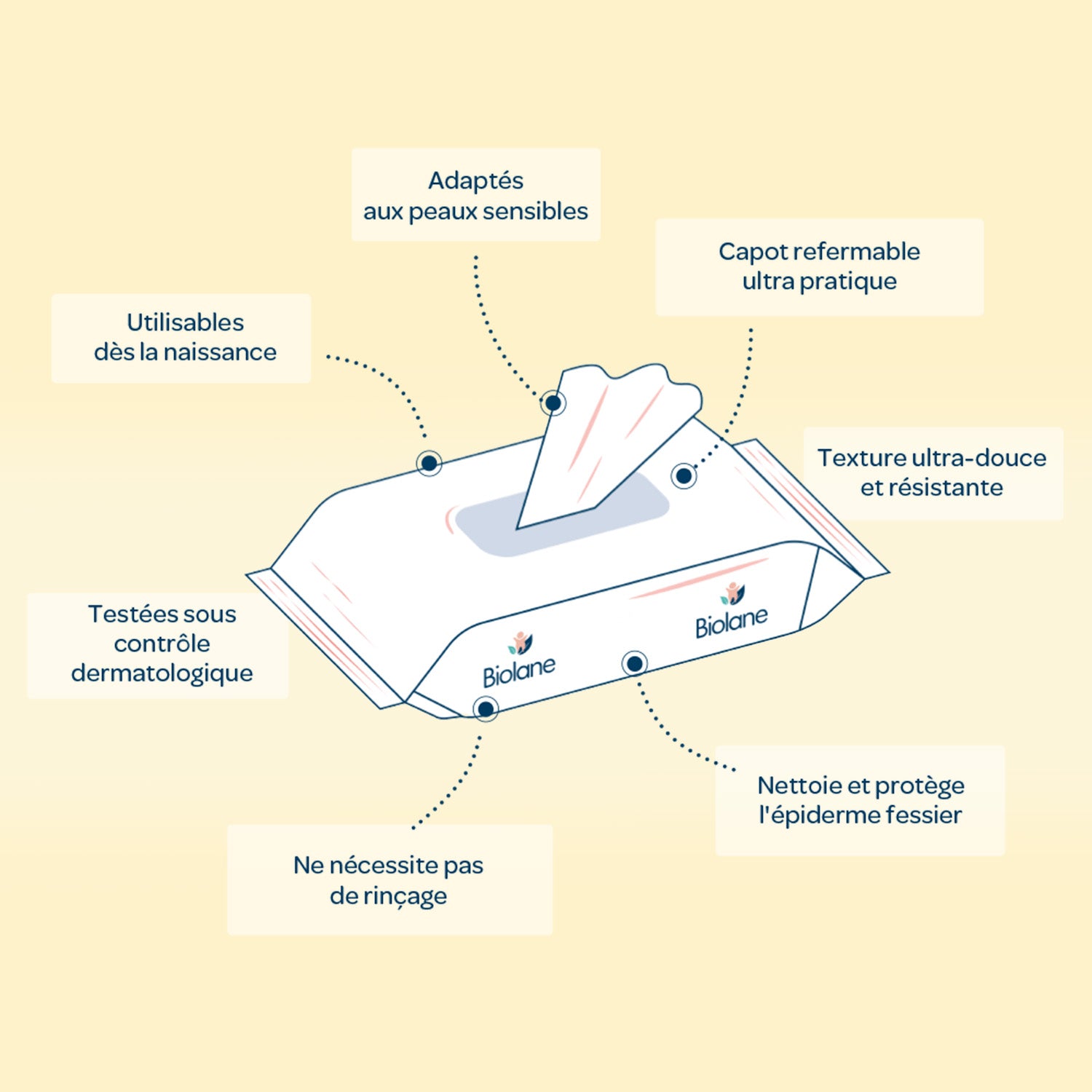 Adaptés aux peaux sensibles

Capot refermable ultra pratique

Utilisables dès la naissance

Texture ultra-douce et résistante

Testées sous contrôle dermatologique

Biolane

Biolane

Nettoie et protège l'épiderme fessier

Ne nécessite pas de rinçage