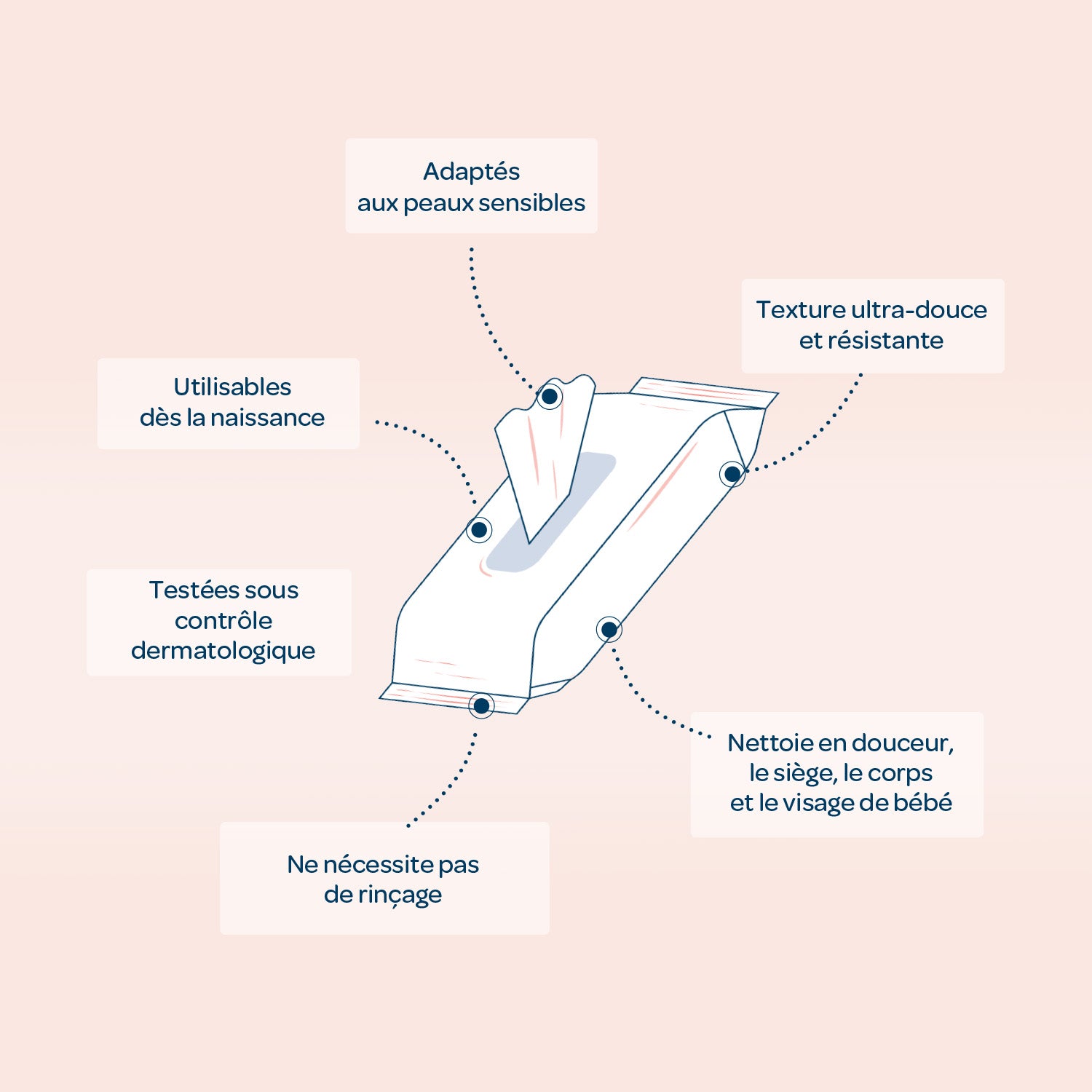 Adaptés aux peaux sensibles

Texture ultra-douce et résistante

Utilisables dès la naissance

Testées sous contrôle dermatologique

Nettoie en douceur, le siège, le corps et le visage de bébé

Ne nécessite pas de rinçage